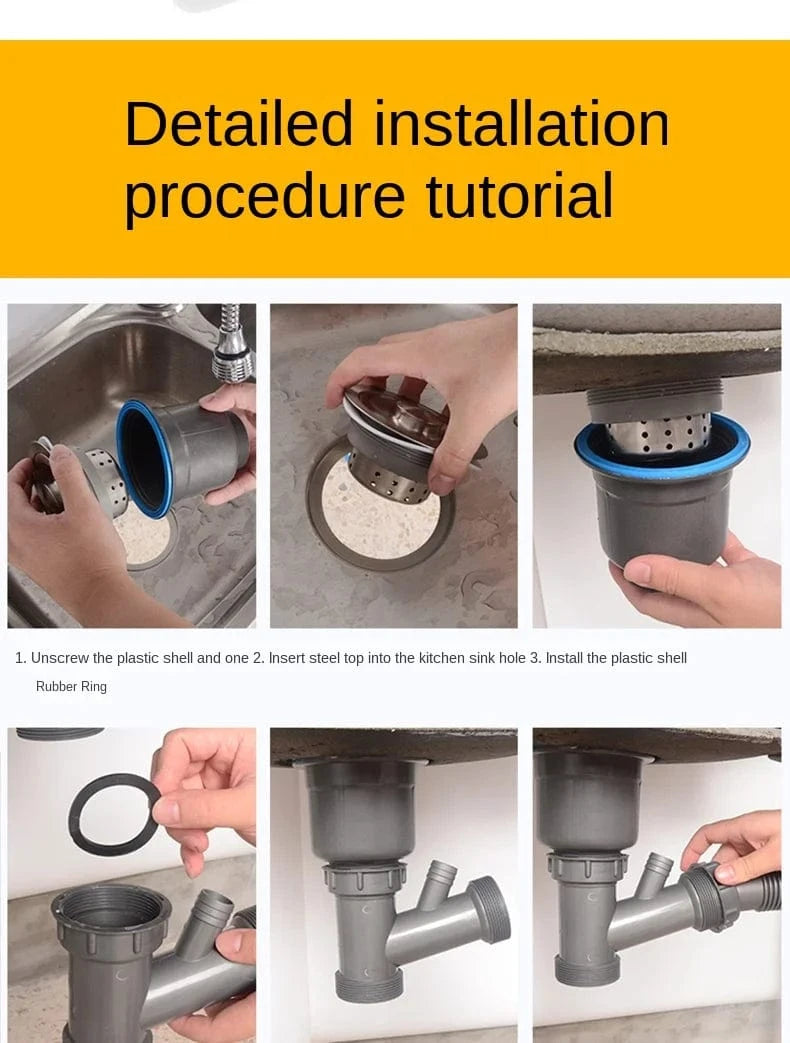 Detailed installation procedure tutorial

1. Unscrew the plastic shell and one 2. Insert steel top into the kitchen sink hole 3. Install the plastic shell

Rubber Ring