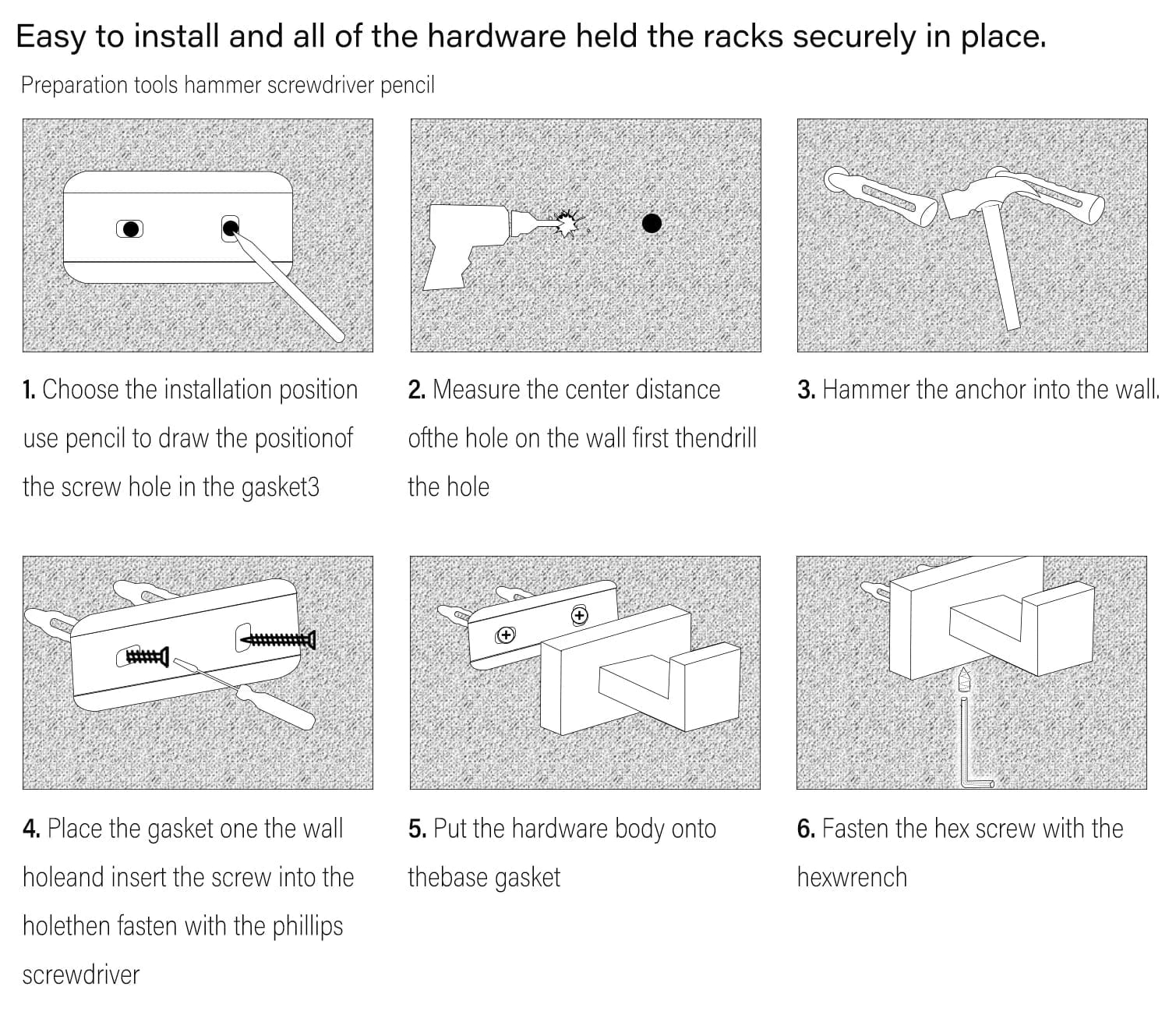 Easy to install and all of the hardware held the racks securely in place.

Preparation tools hammer screwdriver pencil

1. Choose the installation position use pencil to draw the positionof the screw hole in the gasket3

2. Measure the center distance ofthe hole on the wall first thendrill the hole

3. Hammer the anchor into the wall.

4. Place the gasket one the wall holeand insert the screw into the holethen fasten with the phillips screwdriver

5. Put the hardware body onto thebase gasket

6. Fasten the hex screw with the hexwrench