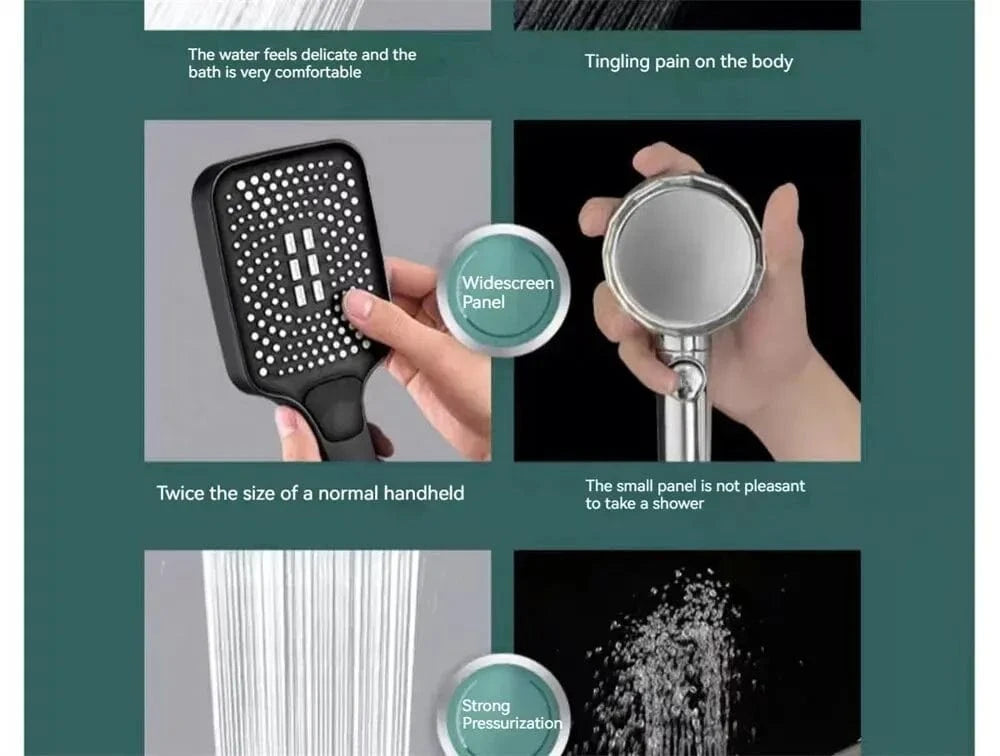 The water feels delicate and the bath is very comfortable

Tingling pain on the body

Widescreen Panel

Twice the size of a normal handheld

The small panel is not pleasant to take a shower

Strong Pressurization