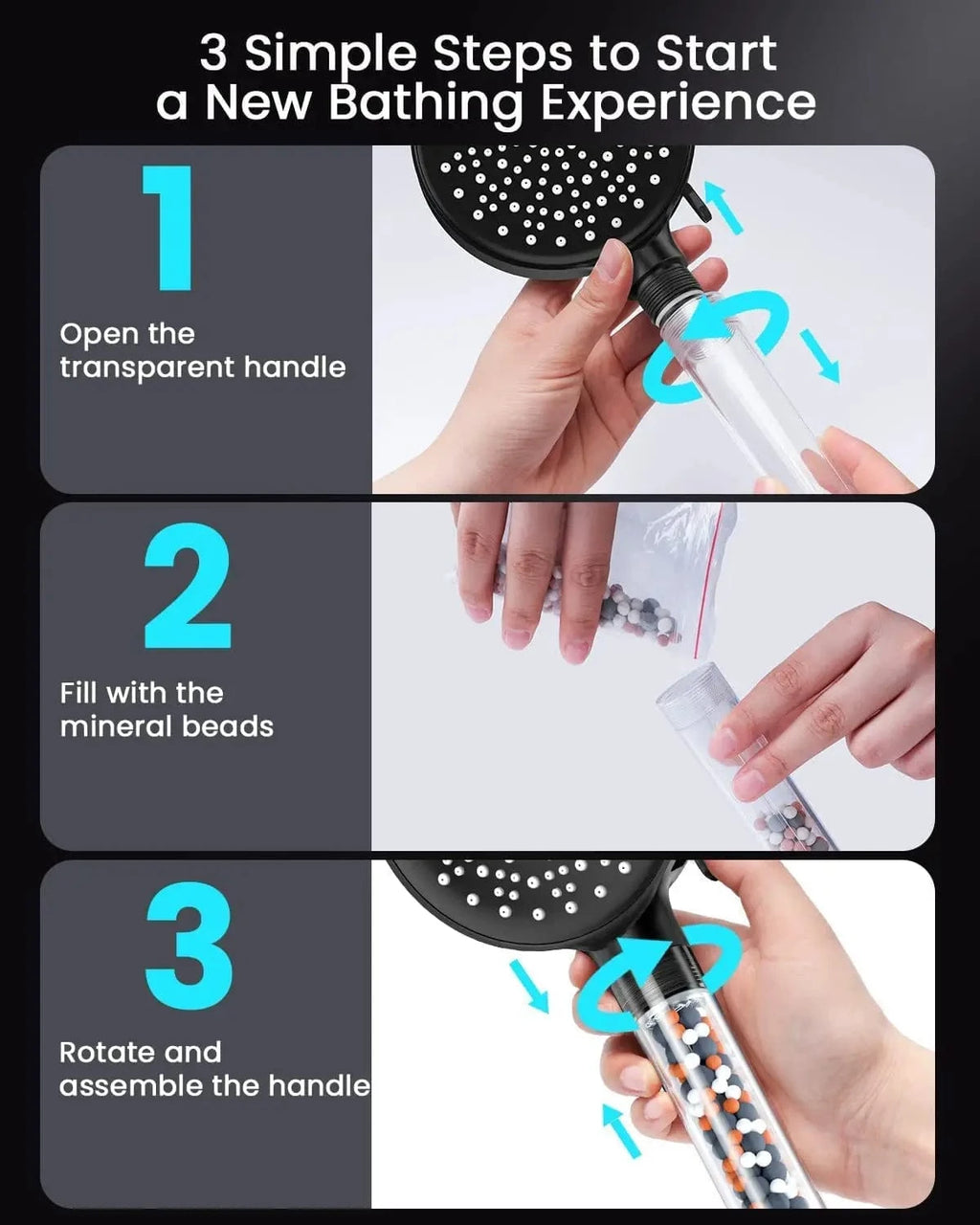 3 Simple Steps to Start a New Bathing Experience

1

Open the transparent handle

2

Fill with the mineral beads

3

Rotate and assemble the handle