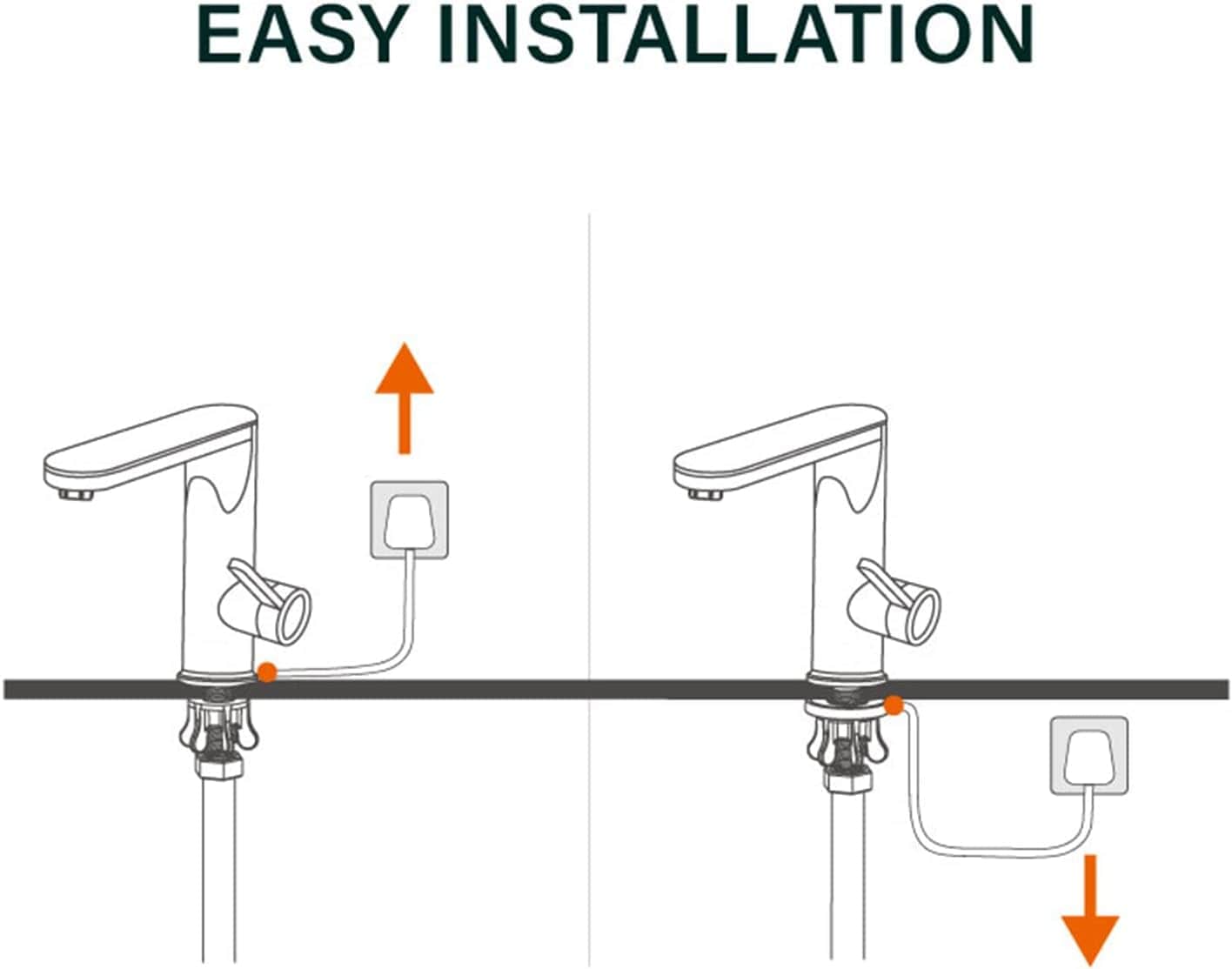 EASY INSTALLATION