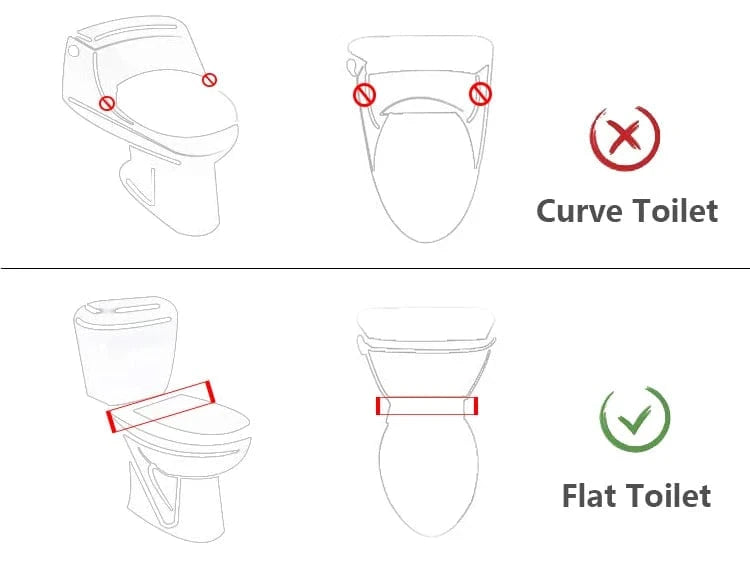 Curve Toilet

Flat Toilet