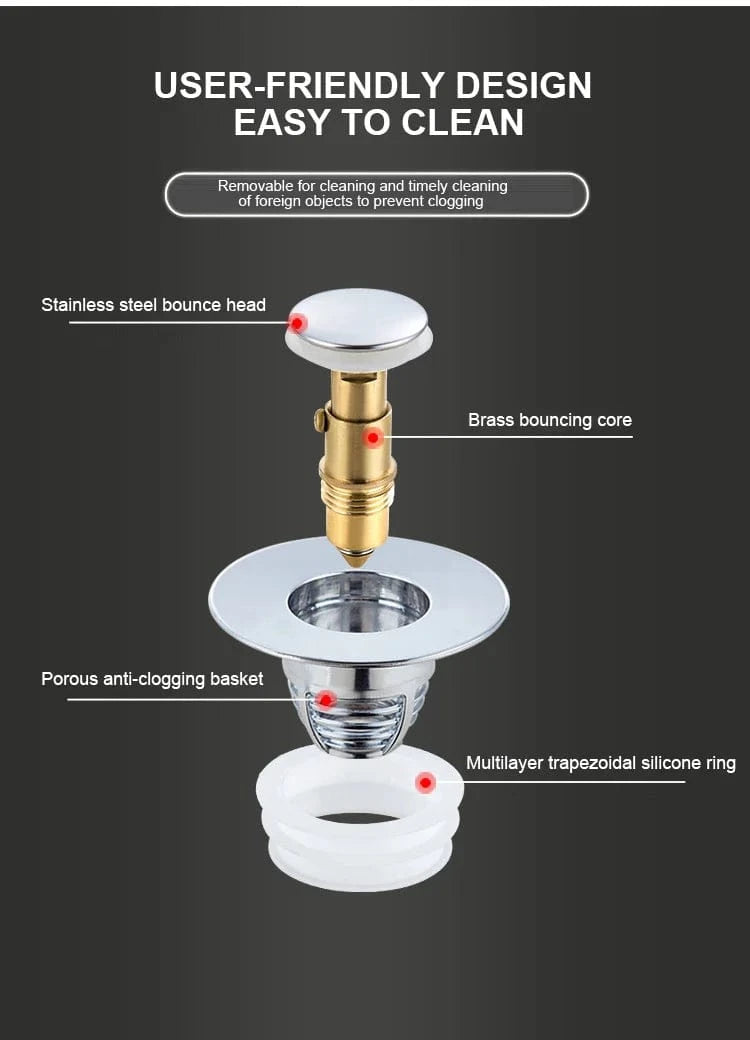 USER-FRIENDLY DESIGN
EASY TO CLEAN

Removable for cleaning and timely cleaning of foreign objects to prevent clogging

Stainless steel bounce head

Brass bouncing core

Porous anti-clogging basket

Multilayer trapezoidal silicone ring