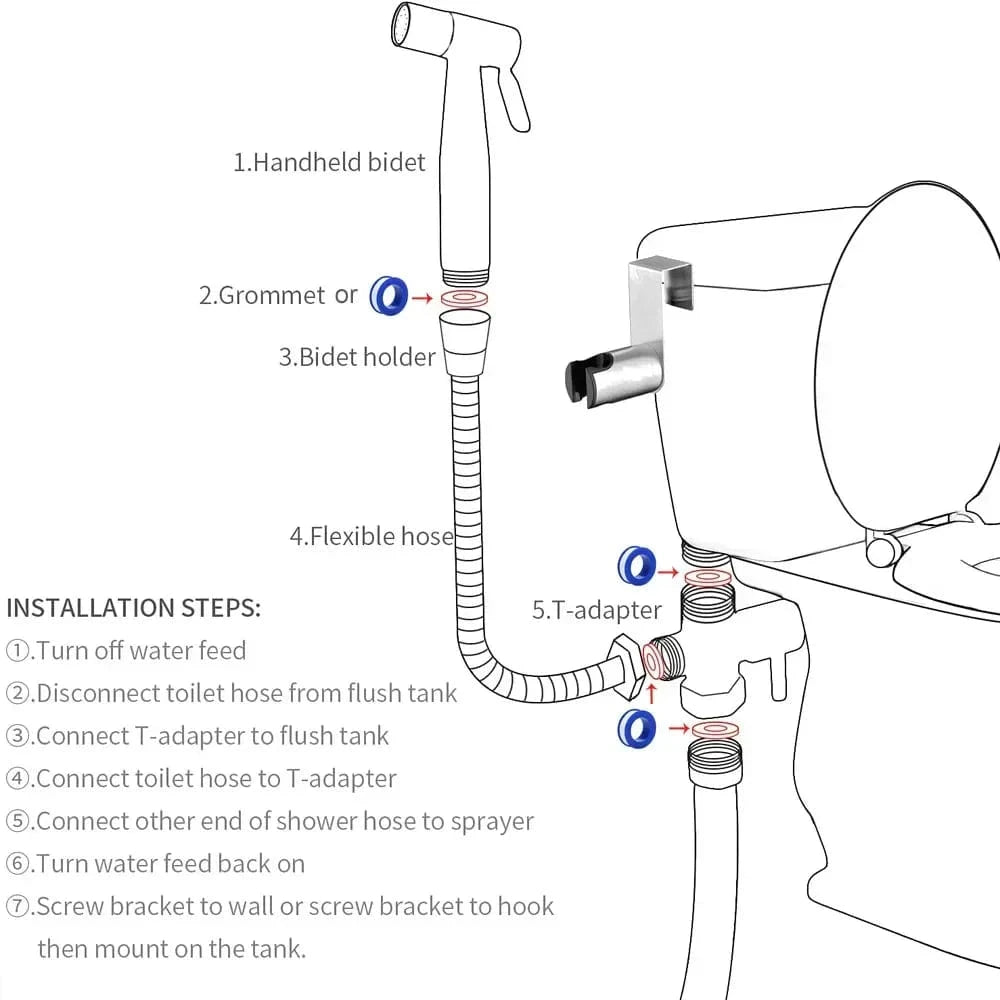 1.Handheld bidet

2.Grommet or

3.Bidet holder

4.Flexible hose

5.T-adapter

INSTALLATION STEPS:

①.Turn off water feed

②.Disconnect toilet hose from flush tank

③.Connect T-adapter to flush tank

④.Connect toilet hose to T-adapter

⑤.Connect other end of shower hose to sprayer

⑥.Turn water feed back on

⑦.Screw bracket to wall or screw bracket to hook then mount on the tank.