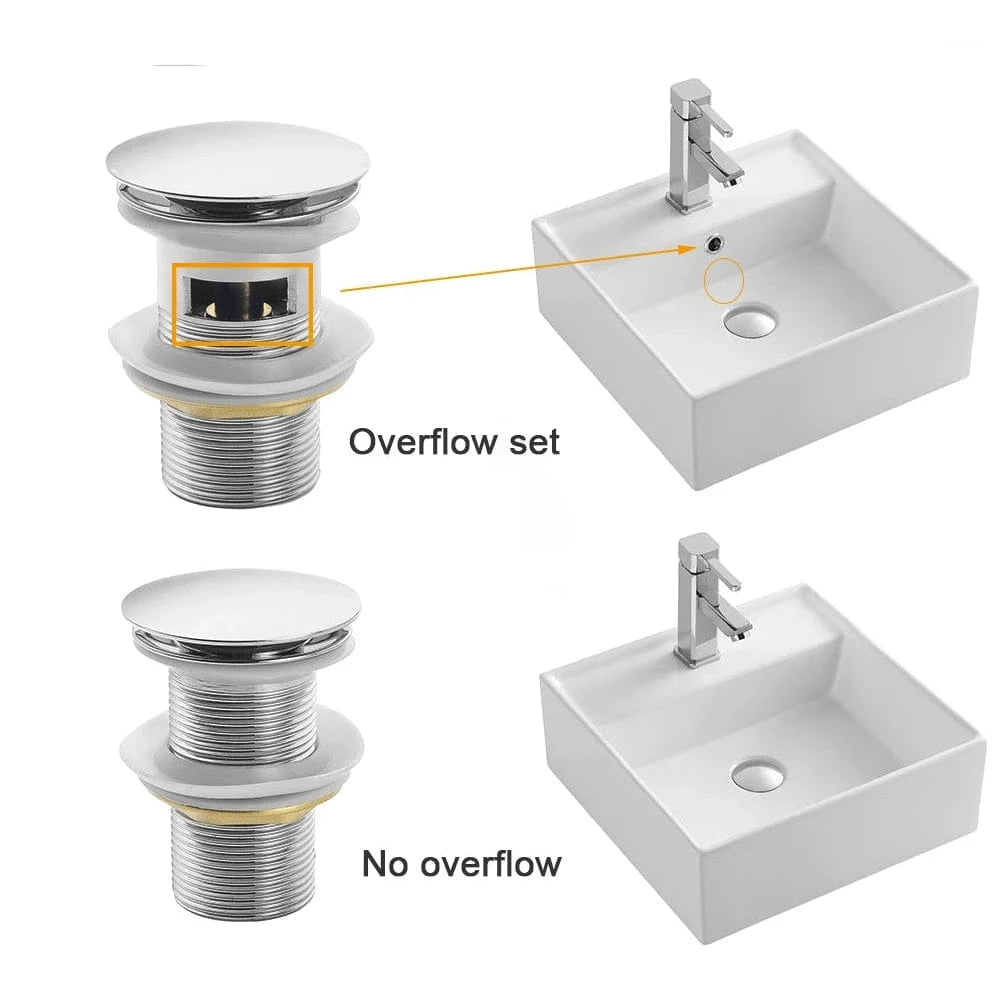 Overflow set

No overflow