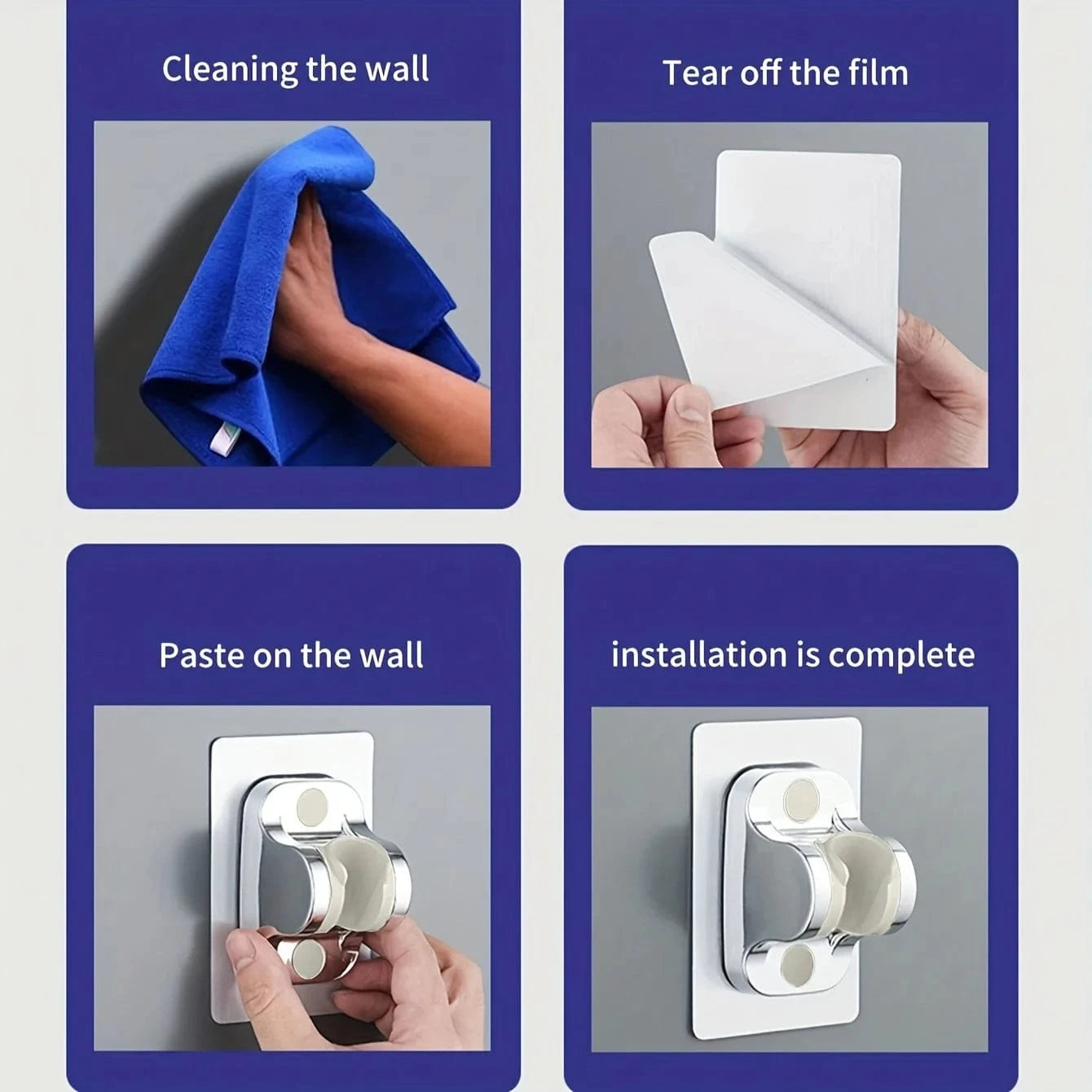 Cleaning the wall

Tear off the film

Paste on the wall

installation is complete