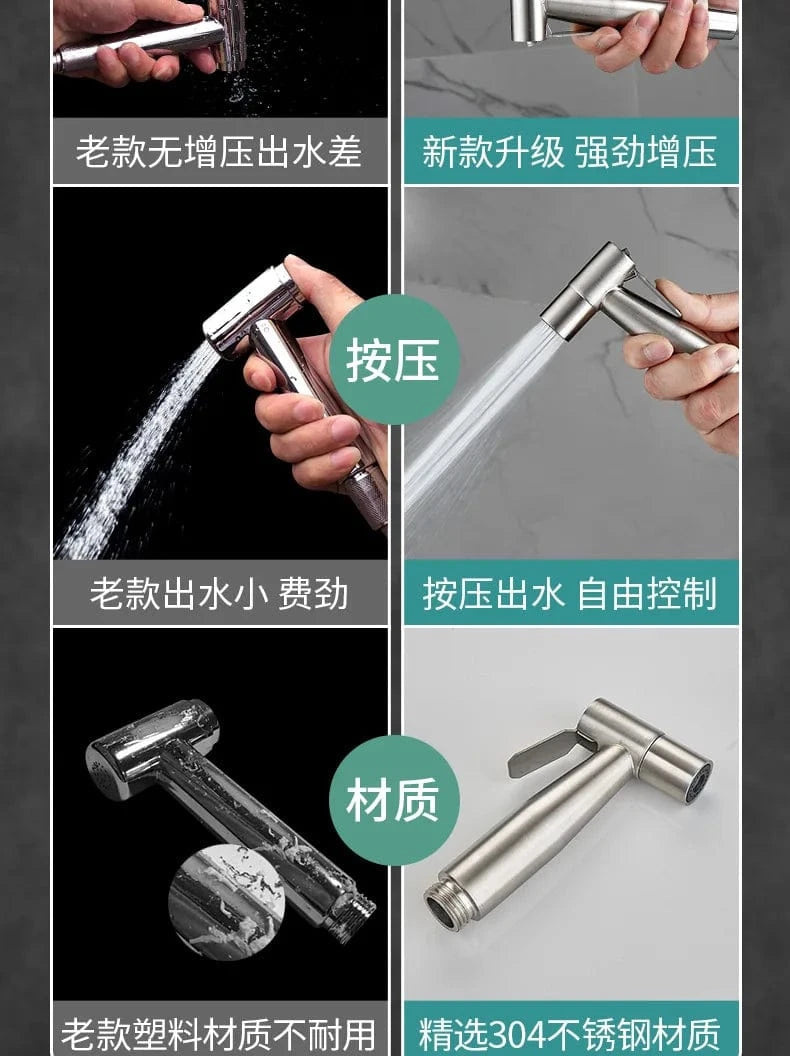 老款无增压出水差

新款升级 强劲增压

按压

老款出水小 费劲

按压出水 自由控制

材质

老款塑料材质不耐用

精选304不锈钢材质