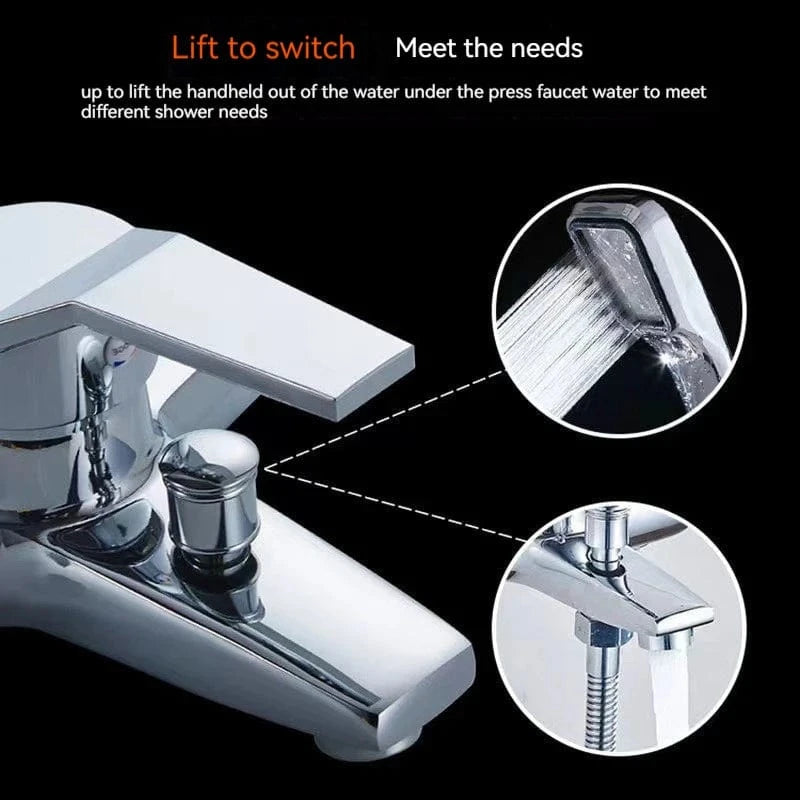 Lift to switch Meet the needs

up to lift the handheld out of the water under the press faucet water to meet different shower needs