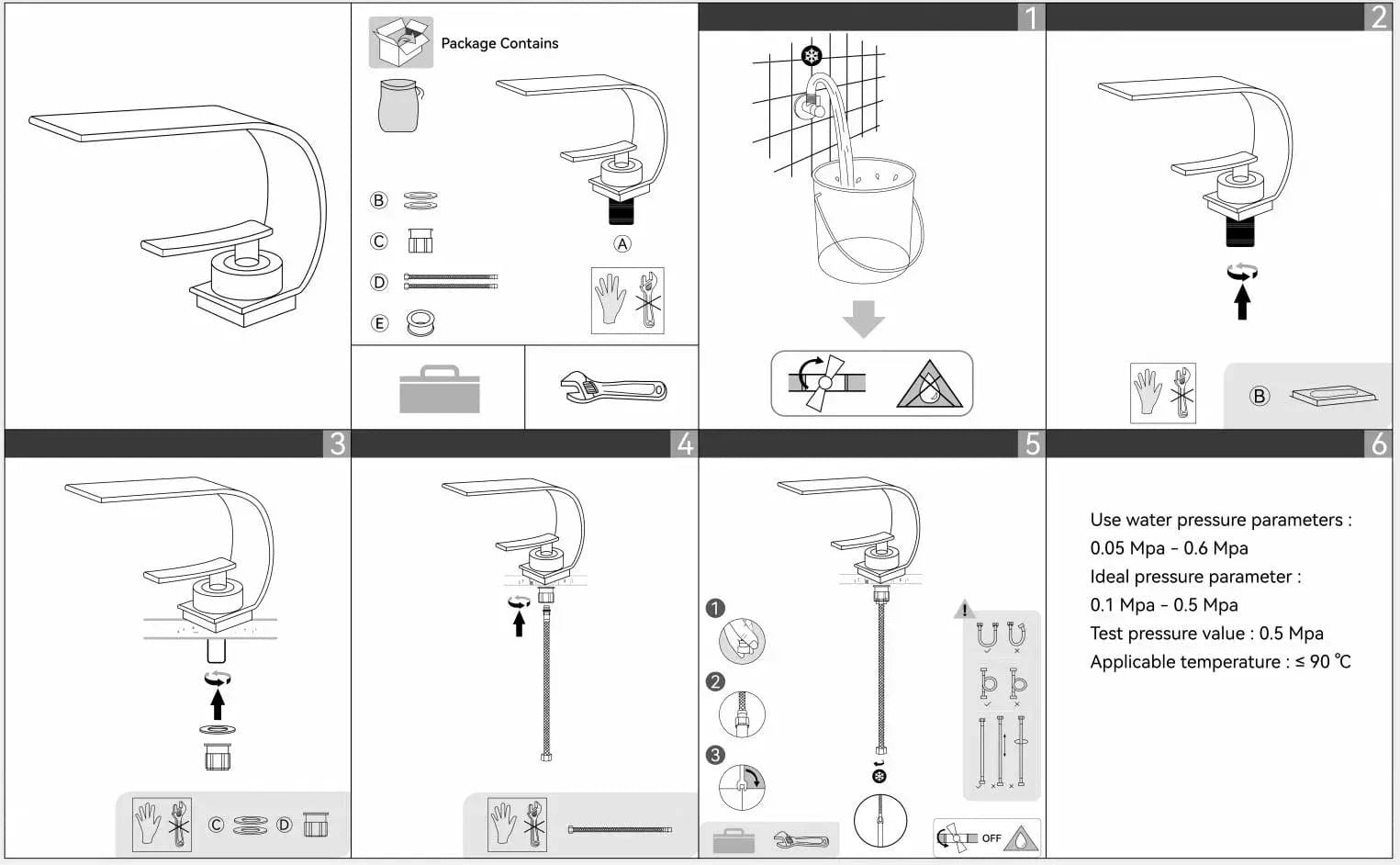 Package Contains

B
C
D
E
A

1

2

B

3

C D

4

5

1
2
3

OFF

6

Use water pressure parameters :
0.05 Mpa - 0.6 Mpa
Ideal pressure parameter :
0.1 Mpa - 0.5 Mpa
Test pressure value : 0.5 Mpa
Applicable temperature : ≤ 90 ℃