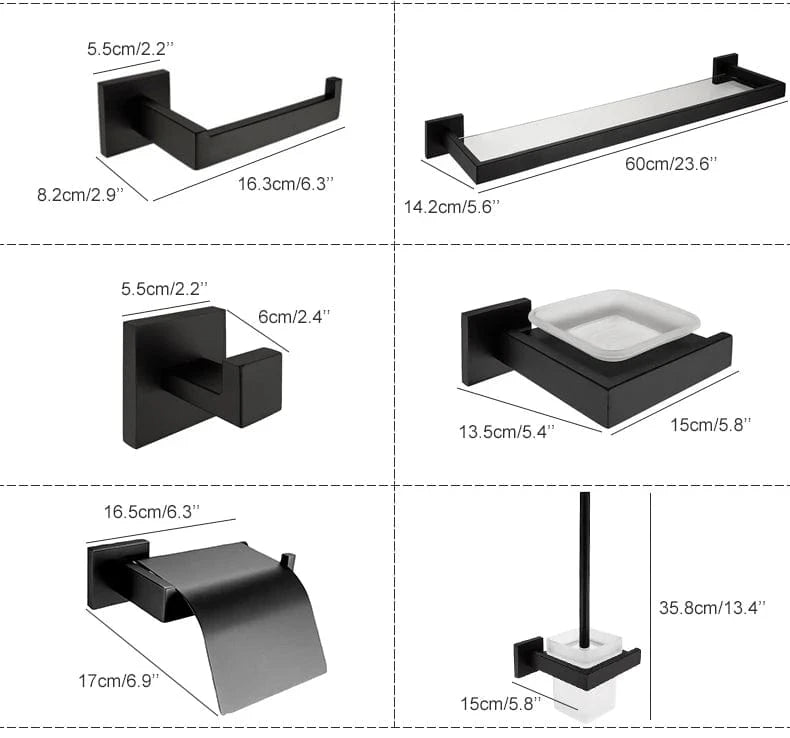 5.5cm/2.2''

8.2cm/2.9''

16.3cm/6.3''

60cm/23.6''

14.2cm/5.6''

5.5cm/2.2''

6cm/2.4''

13.5cm/5.4''

15cm/5.8''

16.5cm/6.3''

17cm/6.9''

35.8cm/13.4''

15cm/5.8''