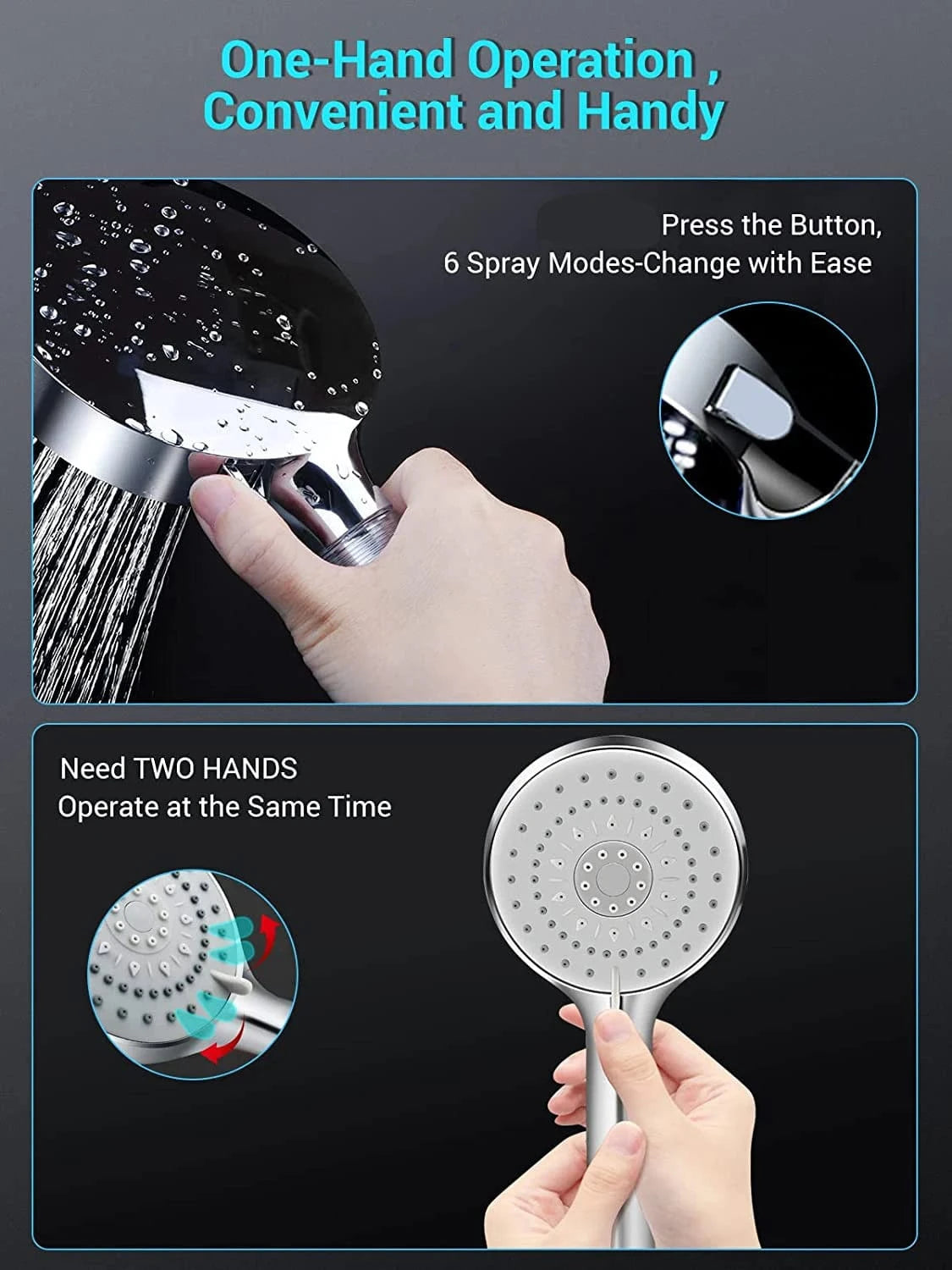 One-Hand Operation , Convenient and Handy

Press the Button,
6 Spray Modes-Change with Ease

Need TWO HANDS
Operate at the Same Time