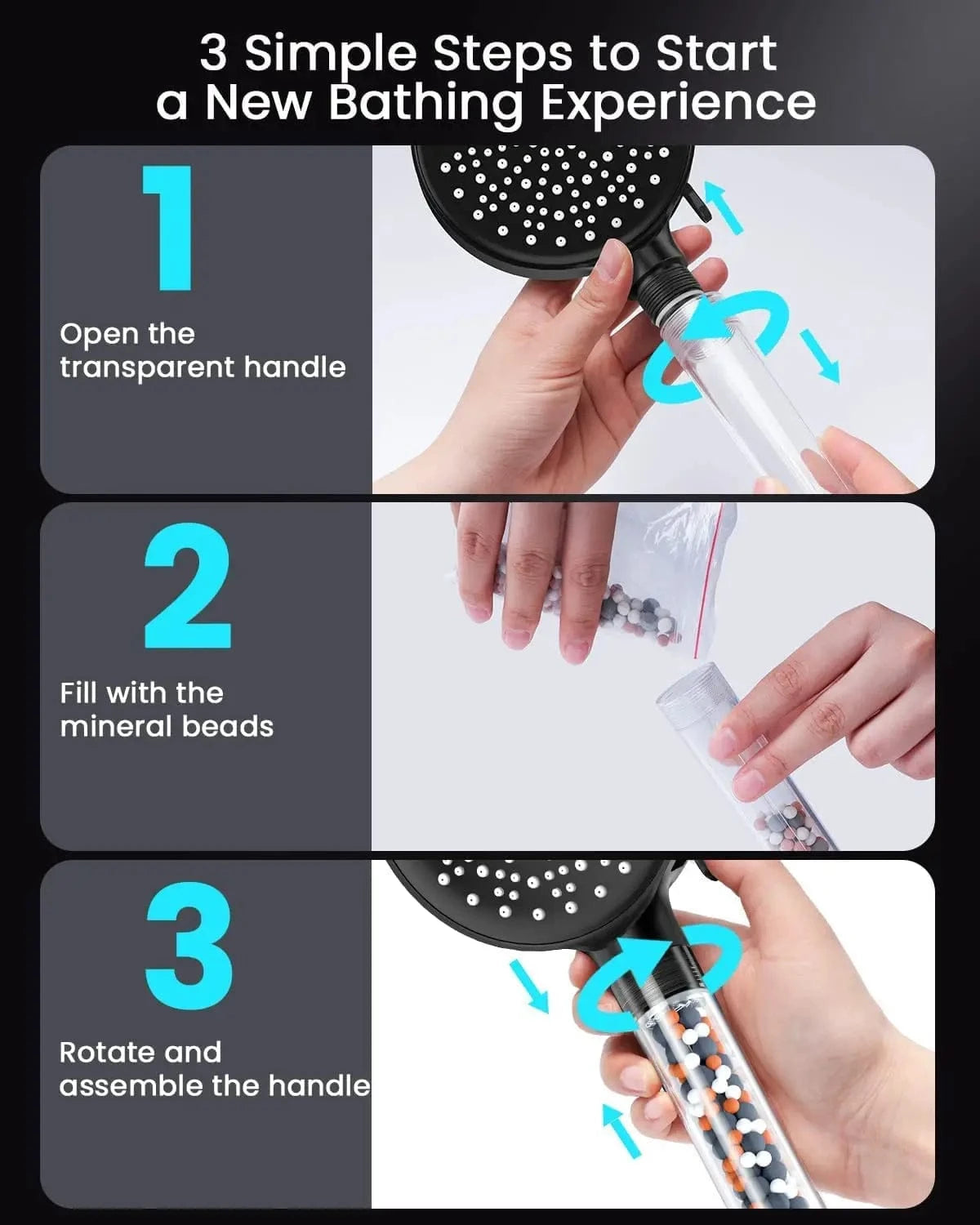 3 Simple Steps to Start a New Bathing Experience

1

Open the transparent handle

2

Fill with the mineral beads

3

Rotate and assemble the handle