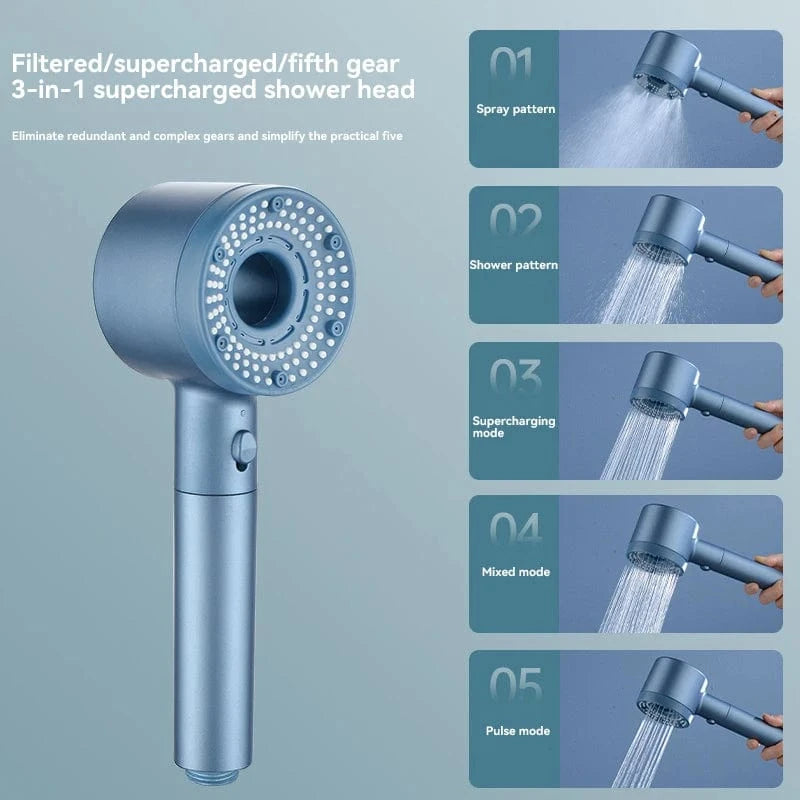 Filtered/supercharged/fifth gear
3-in-1 supercharged shower head

Eliminate redundant and complex gears and simplify the practical five

01
Spray pattern

02
Shower pattern

03
Supercharging mode

04
Mixed mode

05
Pulse mode