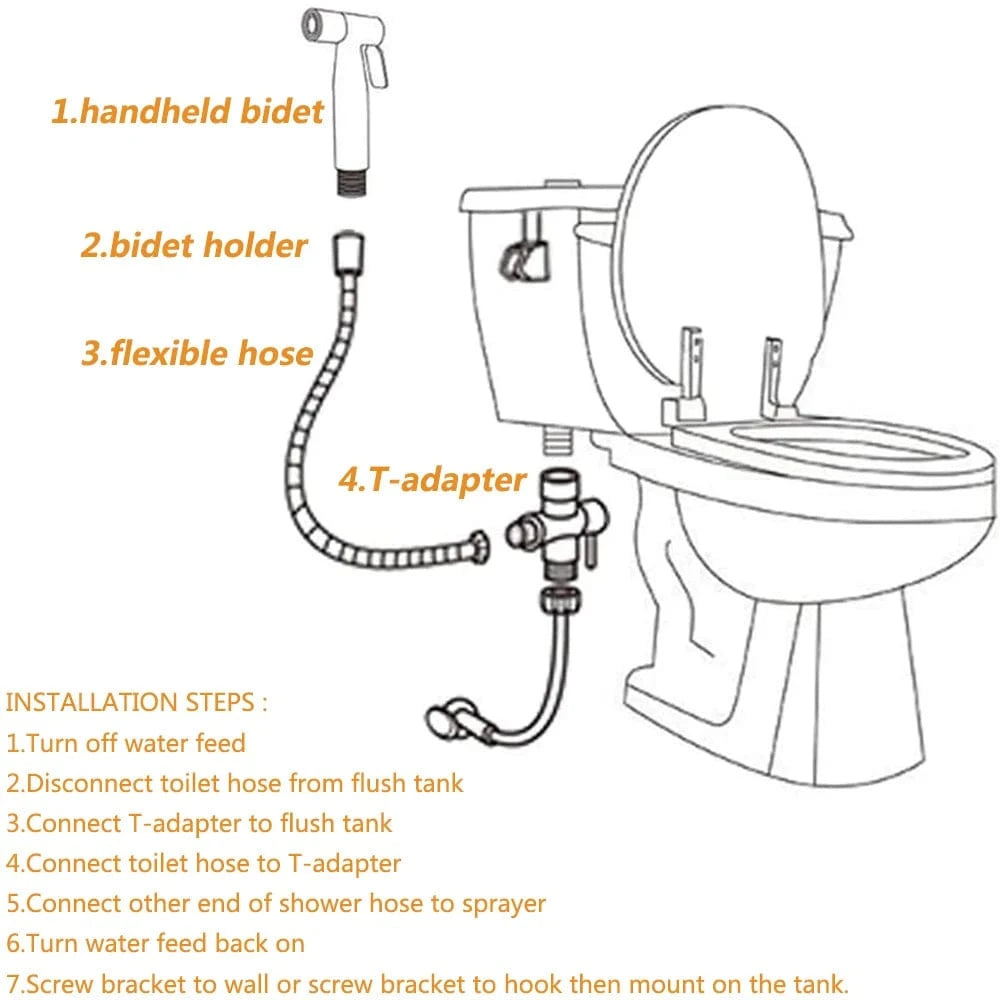 1.handheld bidet

2.bidet holder

3.flexible hose

4.T-adapter

INSTALLATION STEPS :
1.Turn off water feed
2.Disconnect toilet hose from flush tank
3.Connect T-adapter to flush tank
4.Connect toilet hose to T-adapter
5.Connect other end of shower hose to sprayer
6.Turn water feed back on
7.Screw bracket to wall or screw bracket to hook then mount on the tank.