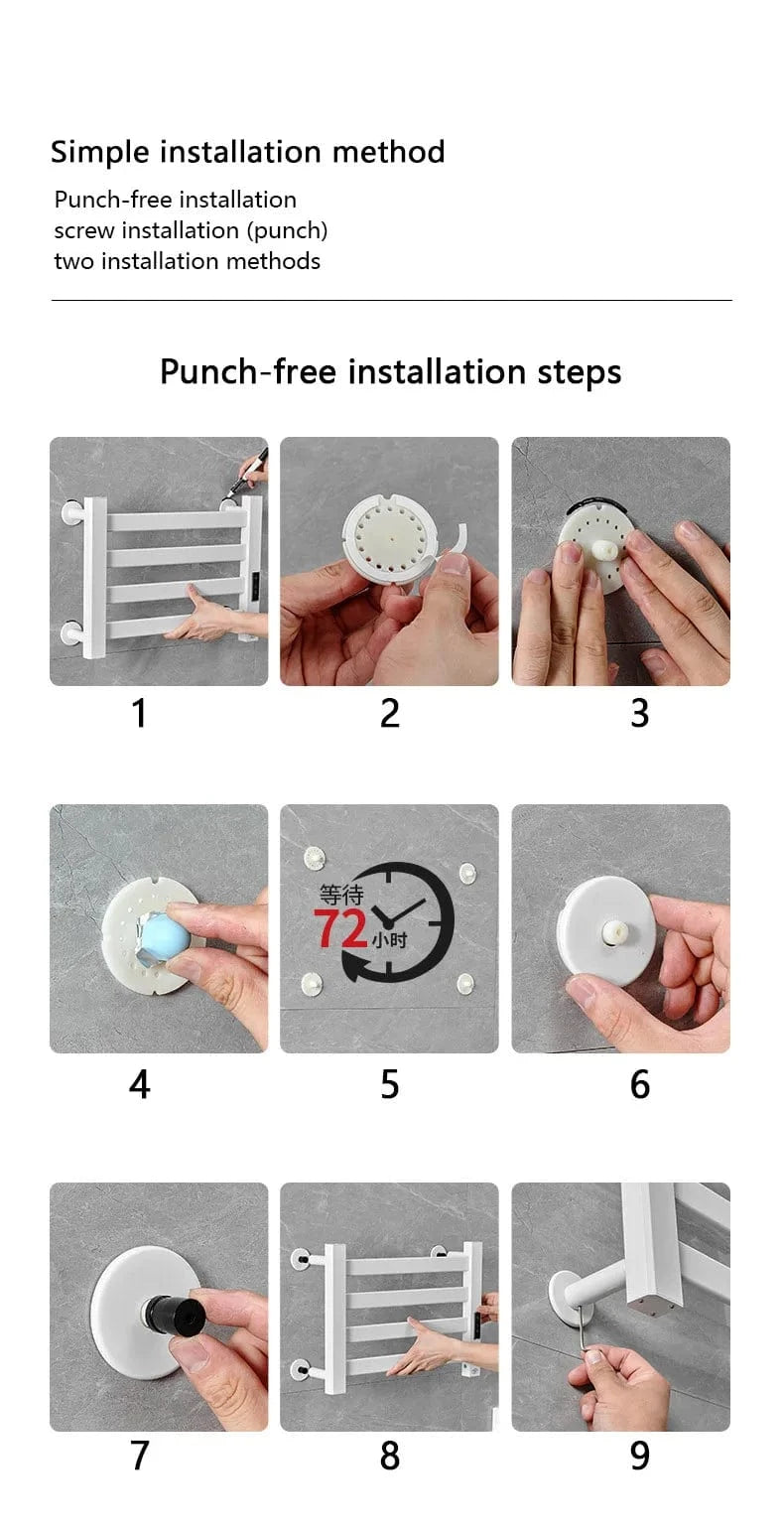 Simple installation method

Punch-free installation
screw installation (punch)
two installation methods

Punch-free installation steps

1

2

3

4

等待
72
小时

5

6

7

8

9