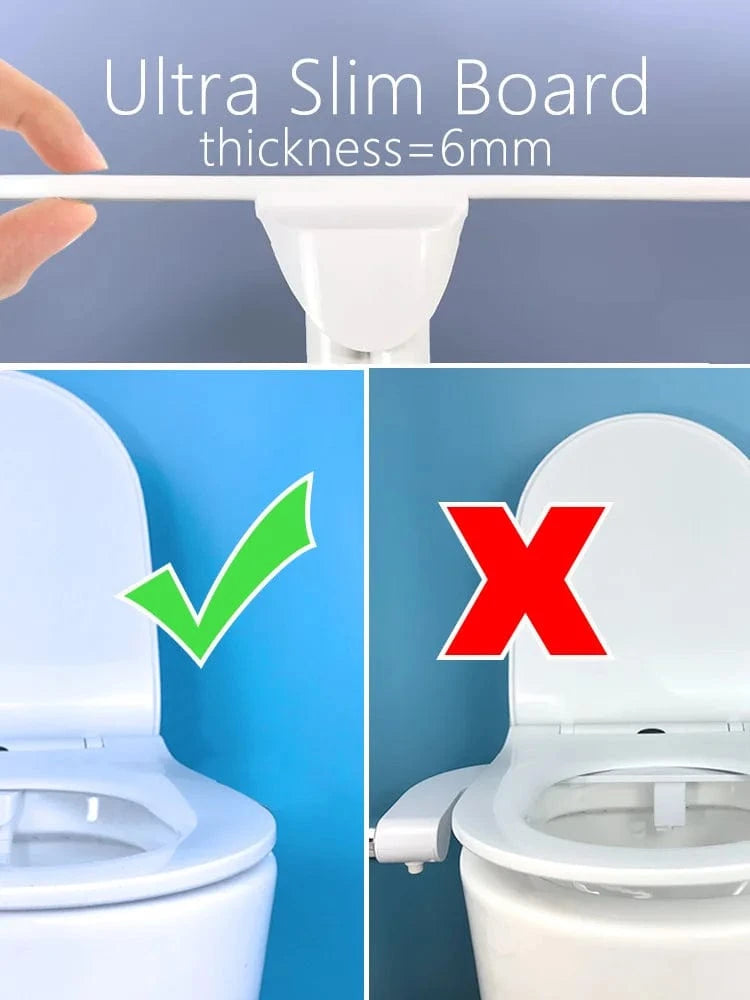 Ultra Slim Board
thickness=6mm