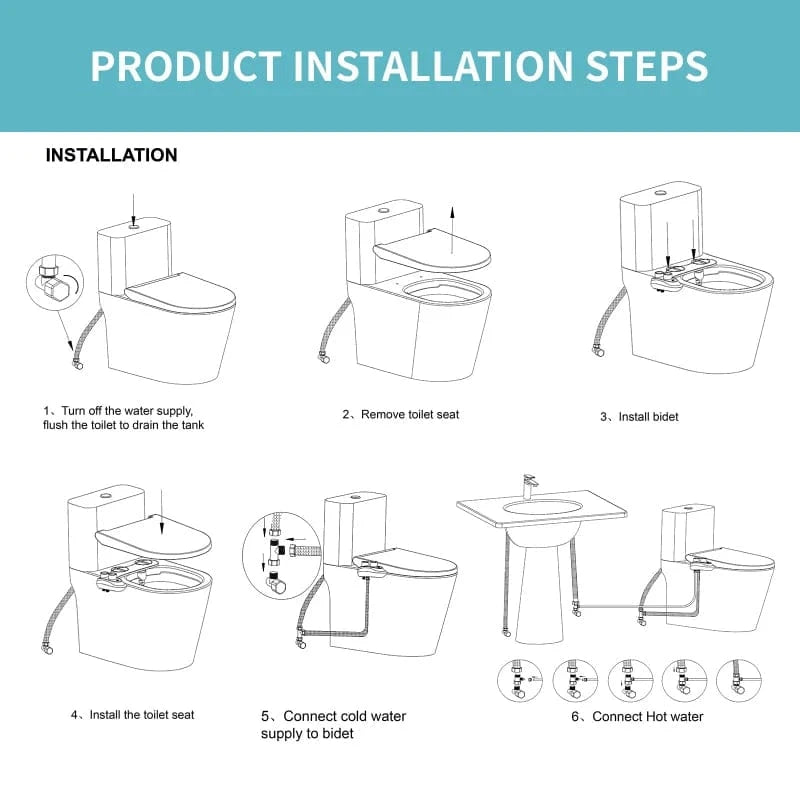 PRODUCT INSTALLATION STEPS

INSTALLATION

1、Turn off the water supply, flush the toilet to drain the tank

2、Remove toilet seat

3、Install bidet

4、Install the toilet seat

5、Connect cold water supply to bidet

6、Connect Hot water