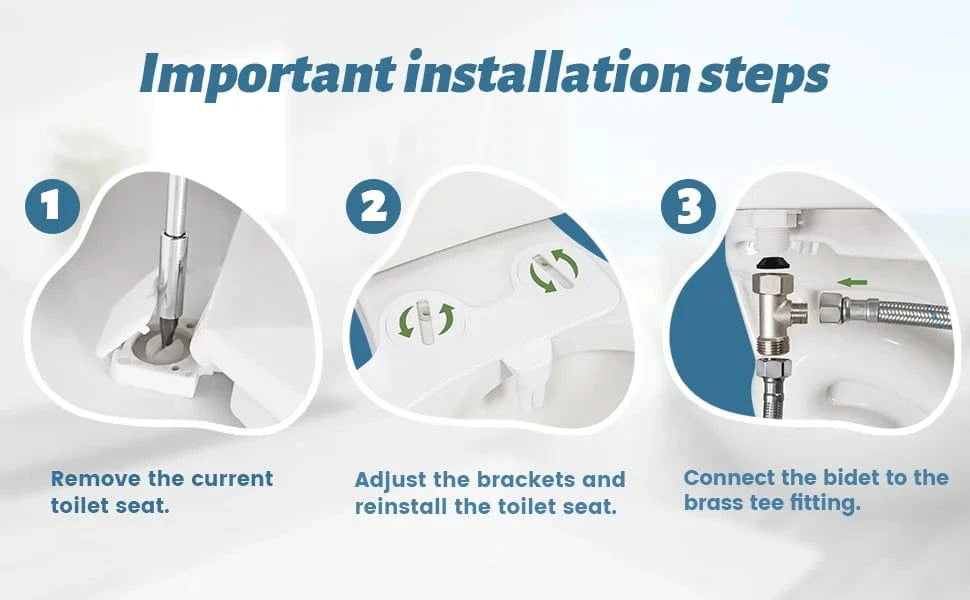 Important installation steps

1

Remove the current toilet seat.

2

Adjust the brackets and reinstall the toilet seat.

3

Connect the bidet to the brass tee fitting.