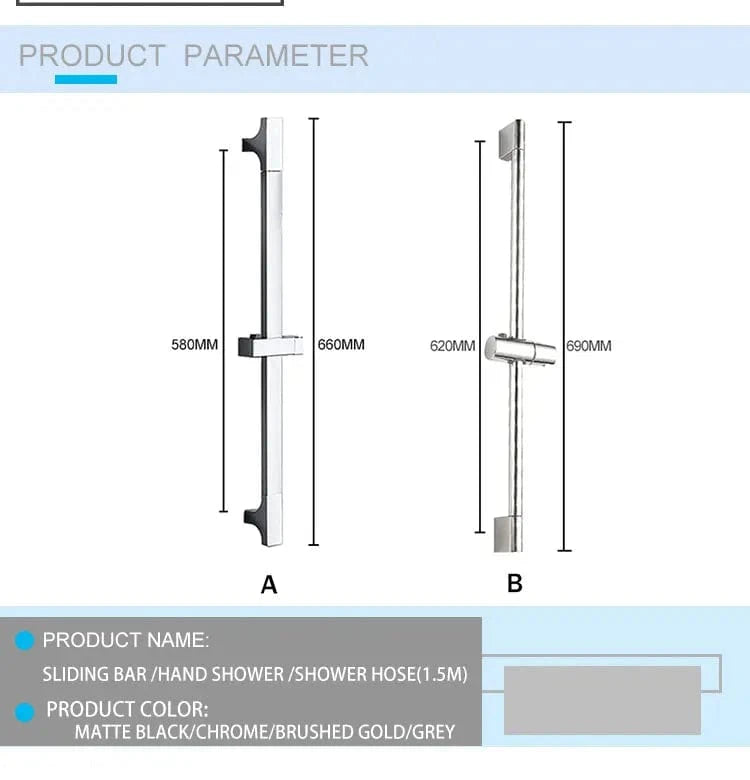 PRODUCT PARAMETER

580MM

660MM

620MM

690MM

A

B

PRODUCT NAME:

SLIDING BAR /HAND SHOWER /SHOWER HOSE(1.5M)

PRODUCT COLOR:

MATTE BLACK/CHROME/BRUSHED GOLD/GREY