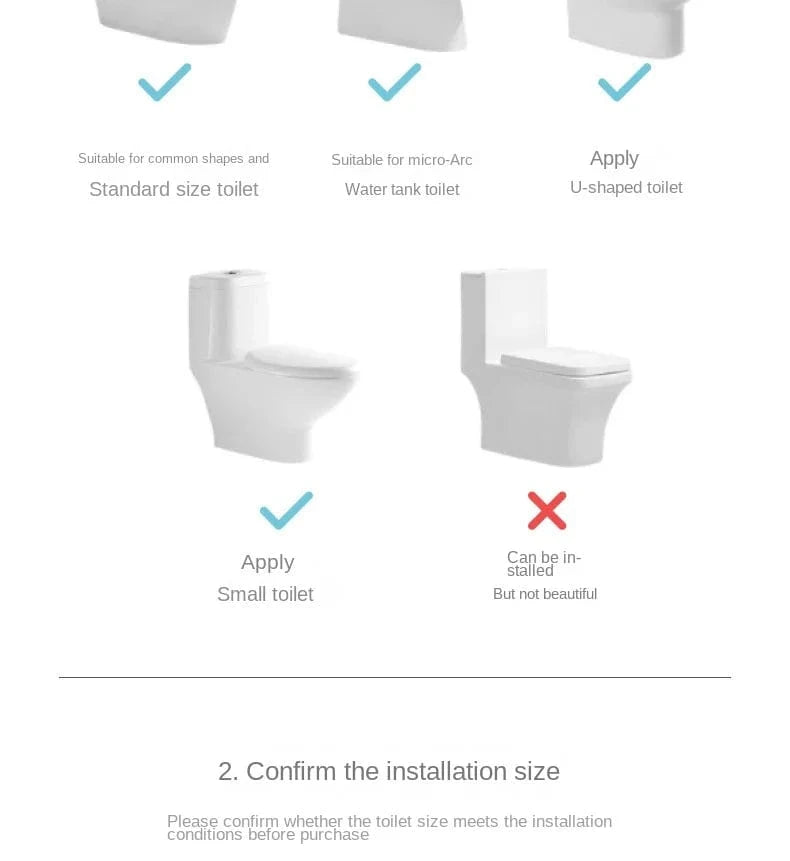 Suitable for common shapes and
Standard size toilet

Suitable for micro-Arc
Water tank toilet

Apply
U-shaped toilet

Apply
Small toilet

Can be installed
But not beautiful

2. Confirm the installation size

Please confirm whether the toilet size meets the installation conditions before purchase